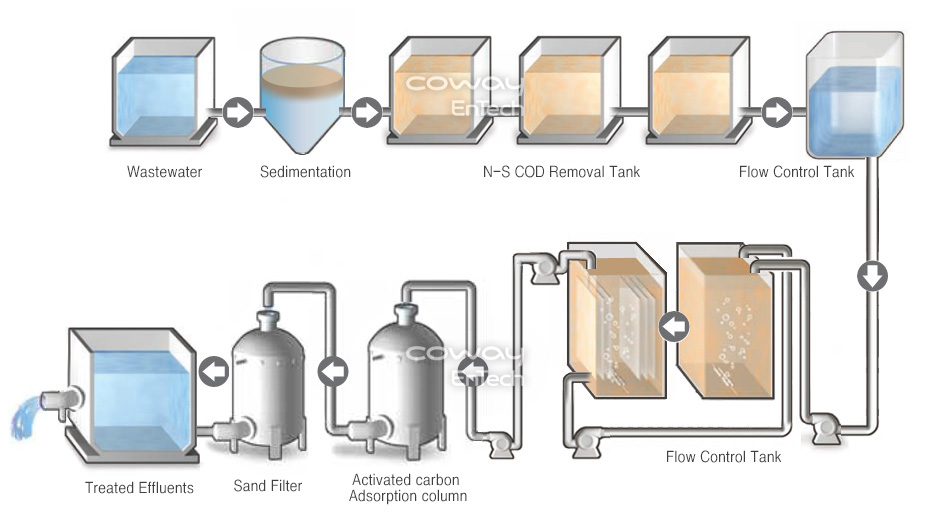 Wastewater

Sedimentation

COWAY Entech

N-S COD Removal Tank

Flow Control Tank

Treated Effluents

Sand Filter

COWAY Entech

Activated carbon Adsorption column

Flow Control Tank